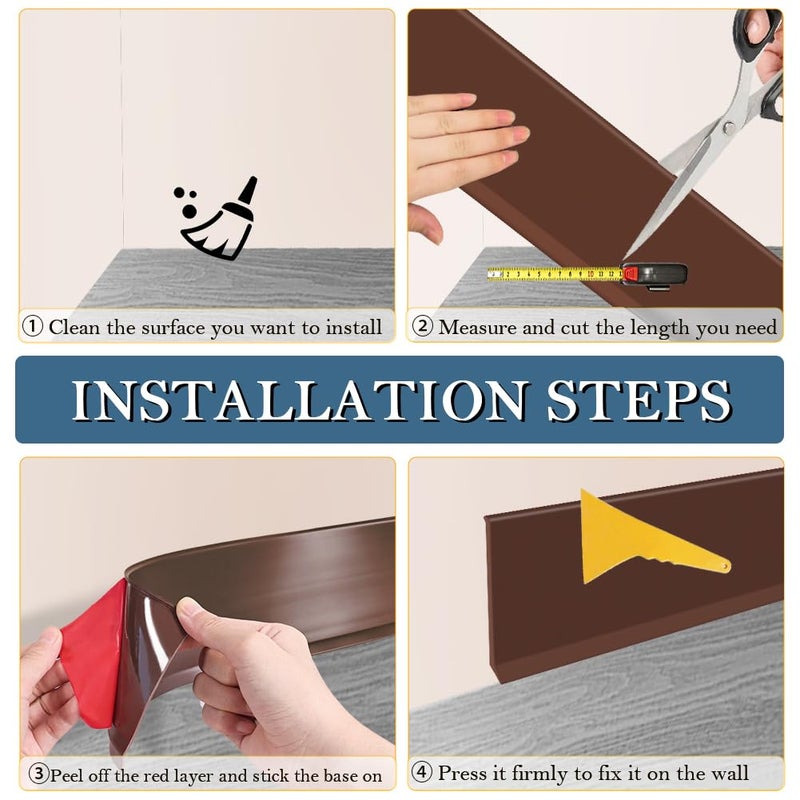 ① Clean the surface you want to install

② Measure and cut the length you need

INSTALLATION STEPS

③Peel off the red layer and stick the base on

④ Press it firmly to fix it on the wall